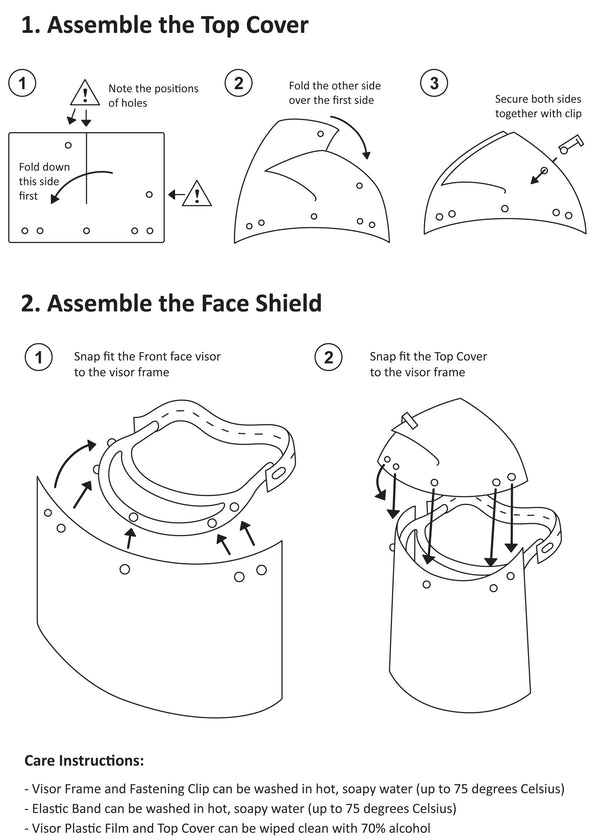 1. Assemble the Top Cover

1

Note the positions of holes

Fold down this side first

2

Fold the other side over the first side

3

Secure both sides together with clip

2. Assemble the Face Shield

1

Snap fit the Front face visor to the visor frame

2

Snap fit the Top Cover to the visor frame

Care Instructions:

- Visor Frame and Fastening Clip can be washed in hot, soapy water (up to 75 degrees Celsius)
- Elastic Band can be washed in hot, soapy water (up to 75 degrees Celsius)
- Visor Plastic Film and Top Cover can be wiped clean with 70% alcohol